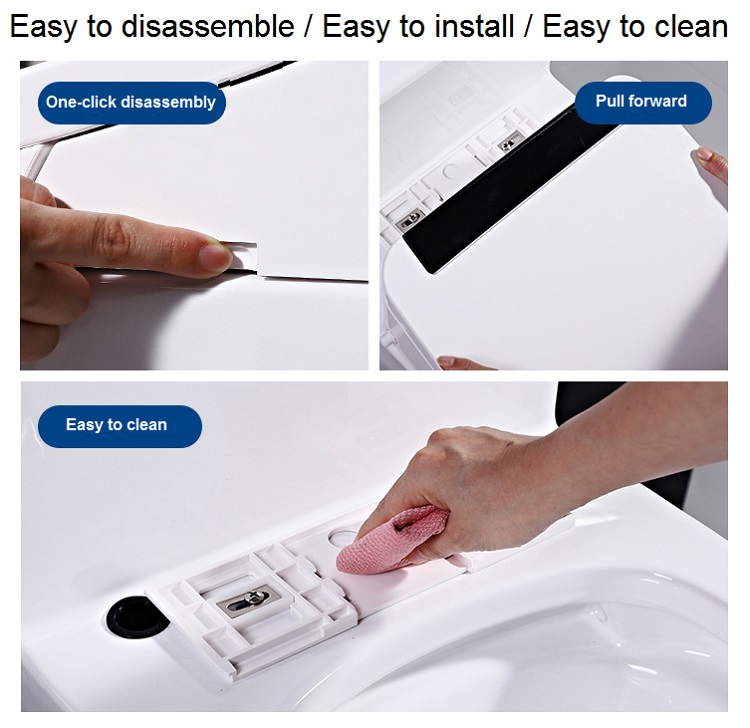 Easy to disassemble / Easy to install / Easy to clean

One-click disassembly

Pull forward

Easy to clean