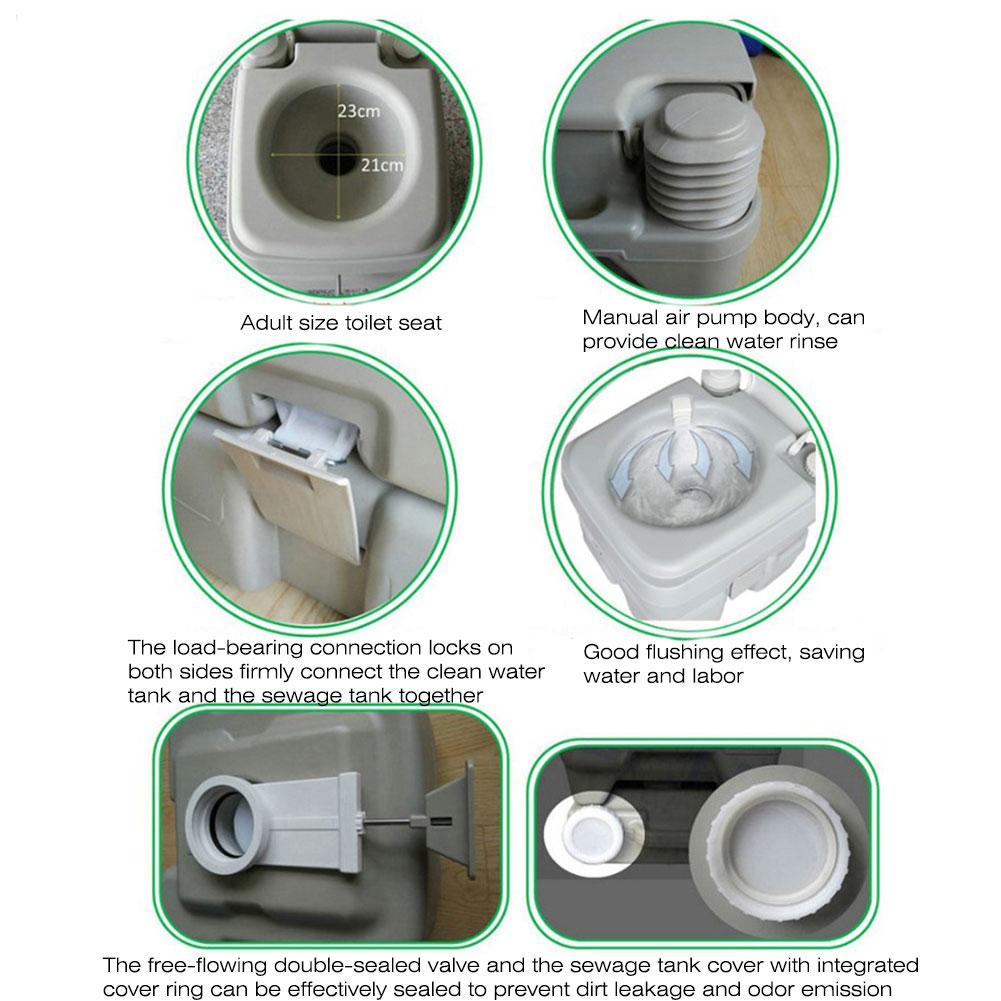 23cm

21cm

Adult size toilet seat

Manual air pump body, can provide clean water rinse

The load-bearing connection locks on both sides firmly connect the clean water tank and the sewage tank together

Good flushing effect, saving water and labor

The free-flowing double-sealed valve and the sewage tank cover with integrated cover ring can be effectively sealed to prevent dirt leakage and odor emission